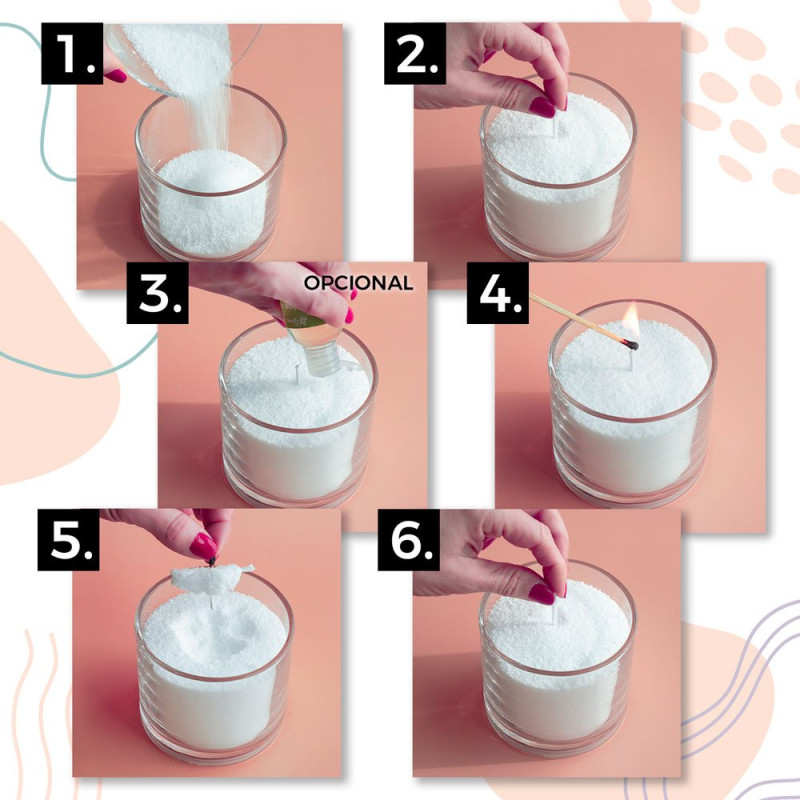 1.

2.

3.

OPCIONAL

4.

5.

6.